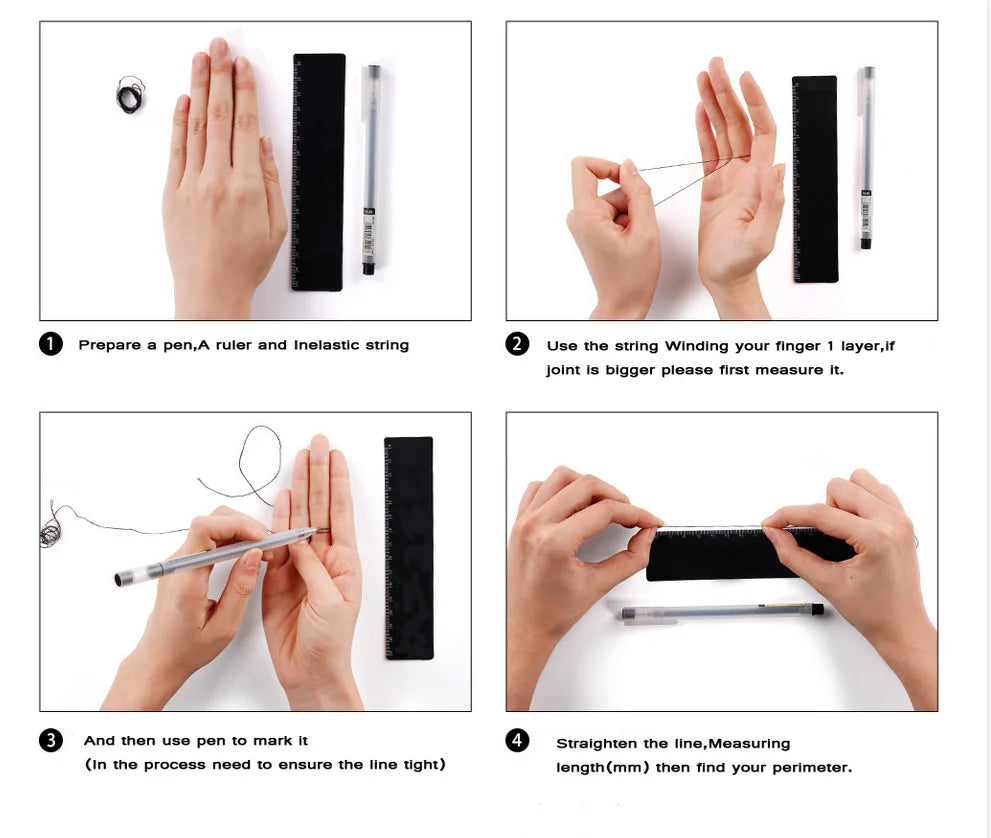 1 Prepare a pen,A ruler and Inelastic string

2 Use the string Winding your finger 1 layer,if joint is bigger please first measure it.

3 And then use pen to mark it
(In the process need to ensure the line tight)

4 Straighten the line,Measuring length(mm) then find your perimeter.