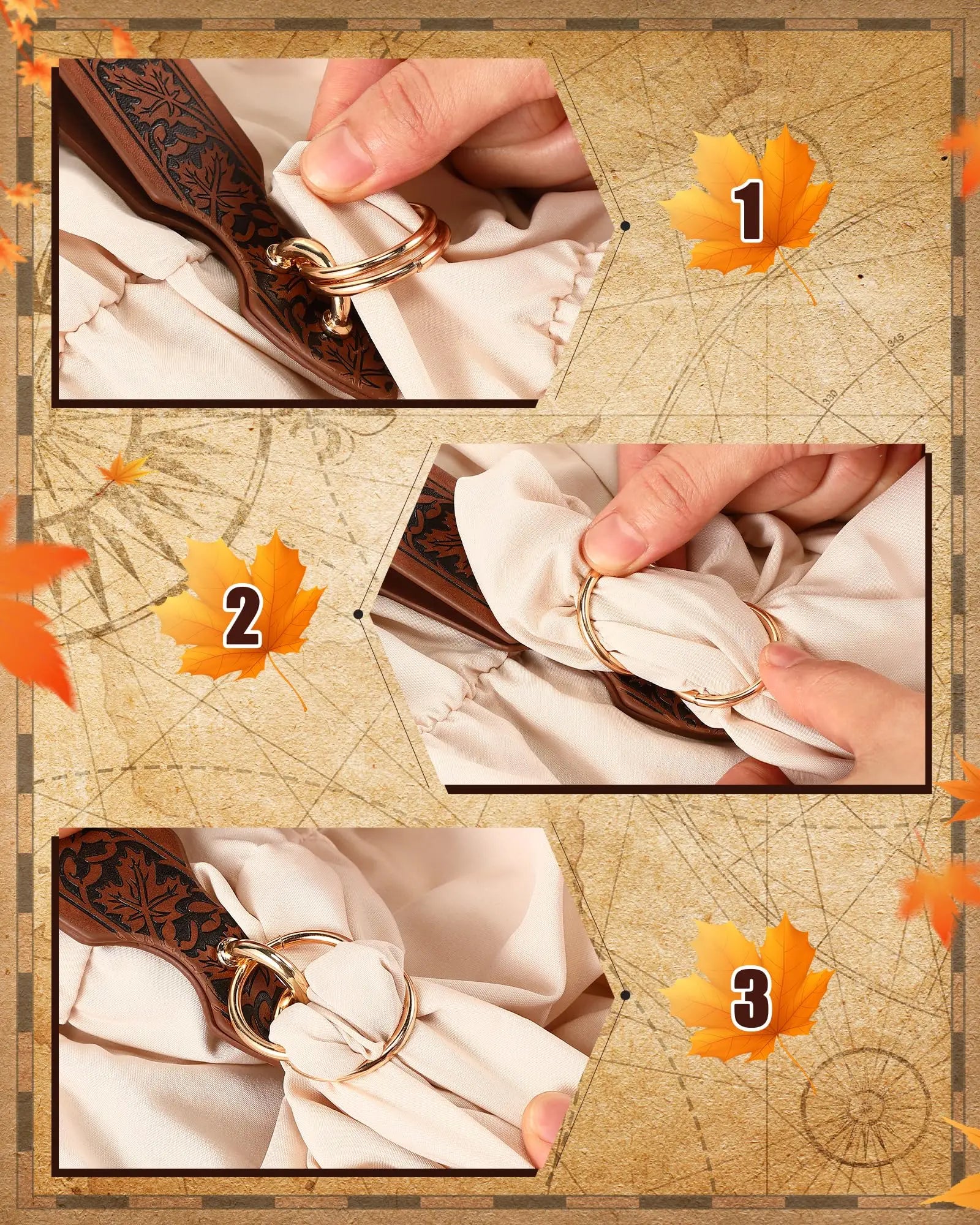 1

345

330

2

3